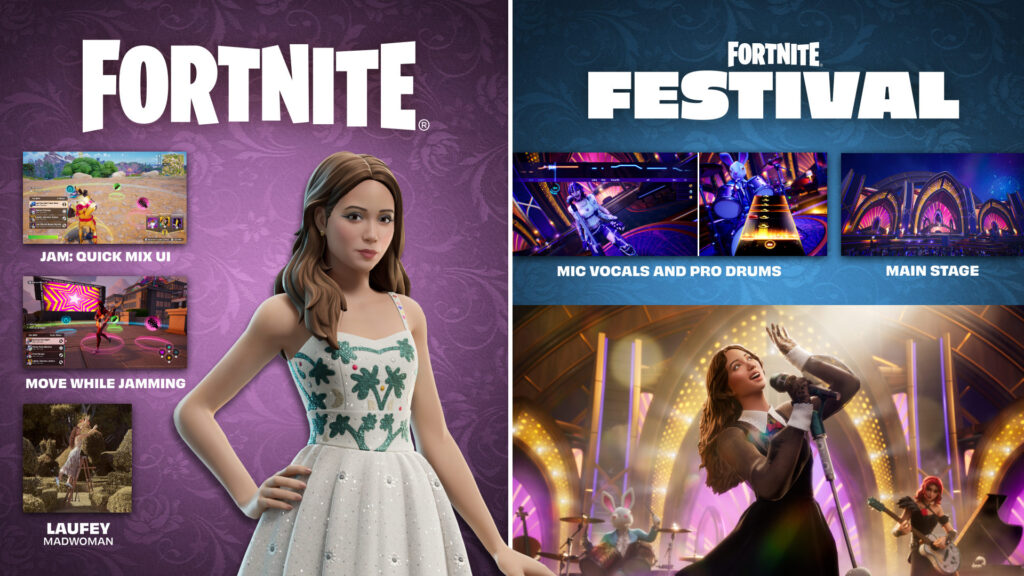 FORTNITE®

JAM: QUICK MIX UI

MOVE WHILE JAMMING

LAUFEY
MADWOMAN

FORTNITE
FESTIVAL

MIC VOCALS AND PRO DRUMS

MAIN STAGE